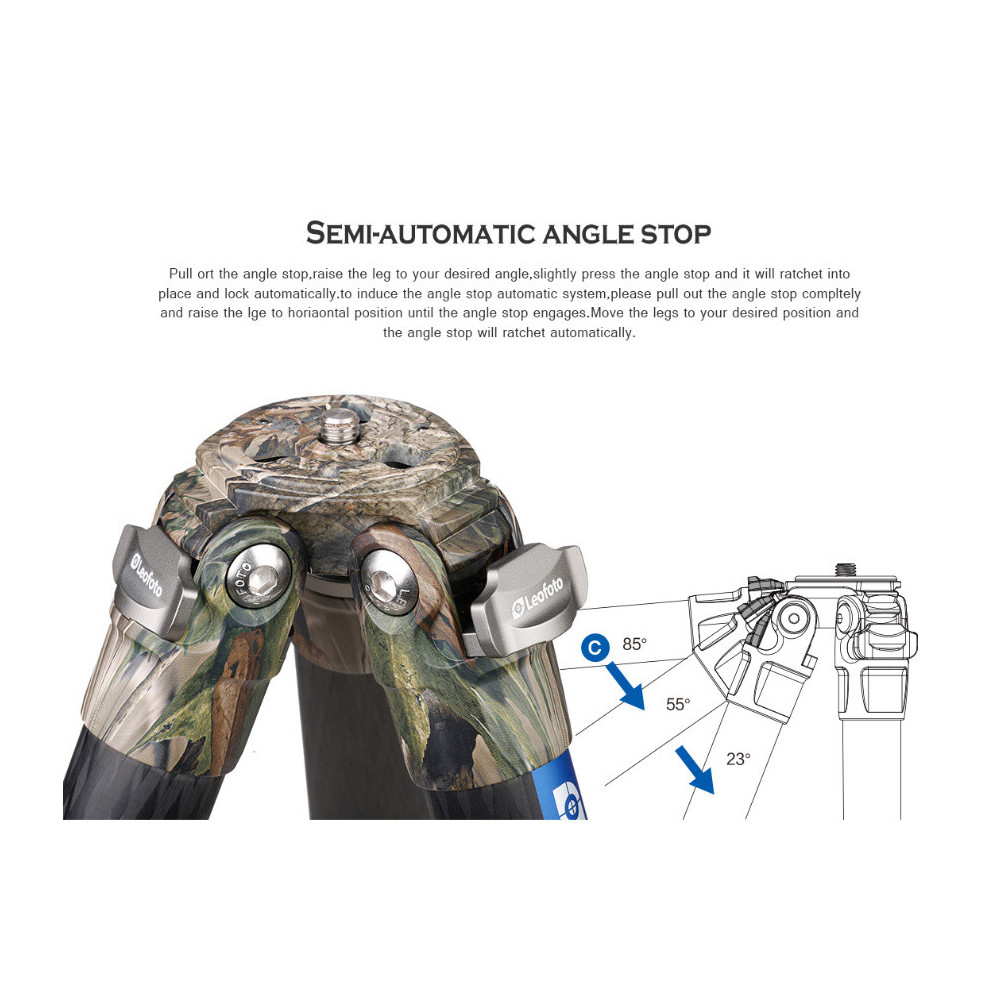 SEMI-AUTOMATIC ANGLE STOP

Pull ort the angle stop,raise the leg to your desired angle,slightly press the angle stop and it will ratchet into place and lock automatically.to induce the angle stop automatic system,please pull out the angle stop compltely and raise the lge to horiaontal position until the angle stop engages.Move the legs to your desired position and the angle stop will ratchet automatically.

Leofoto

FOTO

LE

Leofoto

C

85°

55°

23°