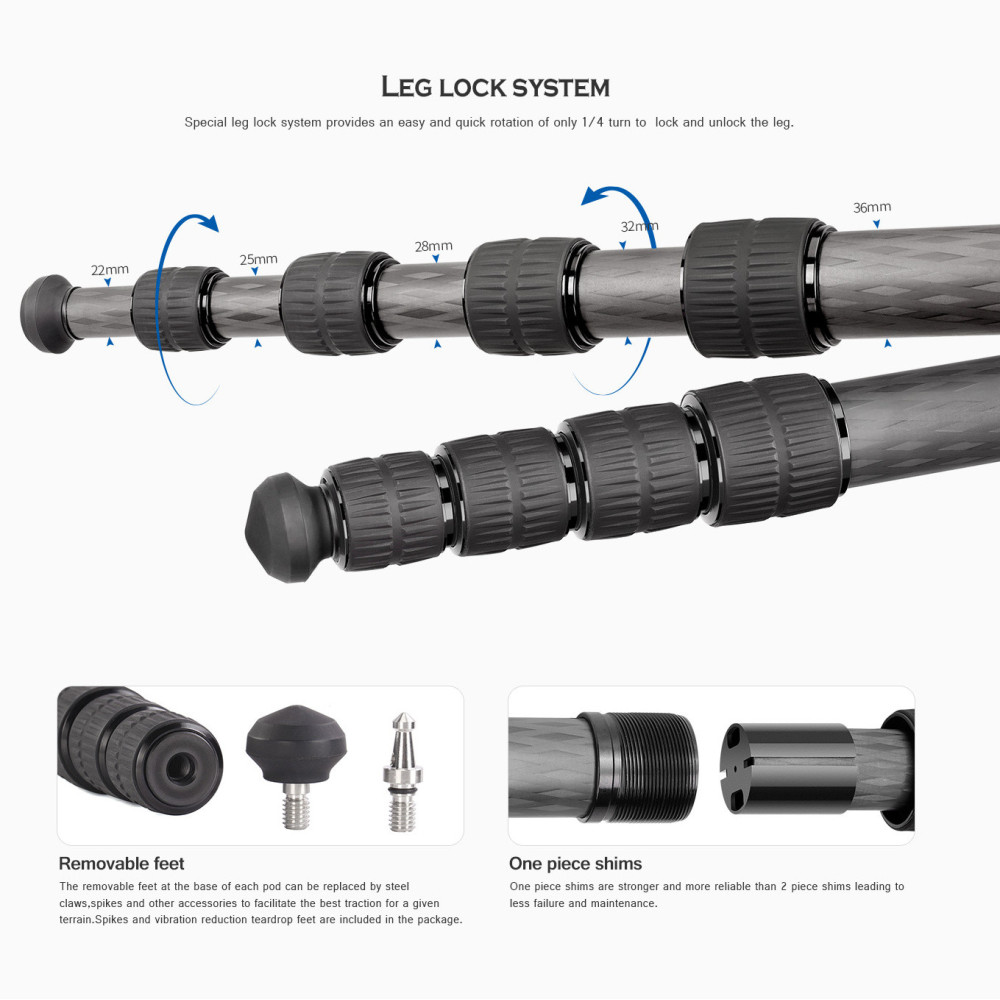 LEG LOCK SYSTEM

Special leg lock system provides an easy and quick rotation of only 1/4 turn to lock and unlock the leg.

22mm

25mm

28mm

32mm

36mm

Removable feet

The removable feet at the base of each pod can be replaced by steel claws,spikes and other accessories to facilitate the best traction for a given terrain.Spikes and vibration reduction teardrop feet are included in the package.

One piece shims

One piece shims are stronger and more reliable than 2 piece shims leading to less failure and maintenance.