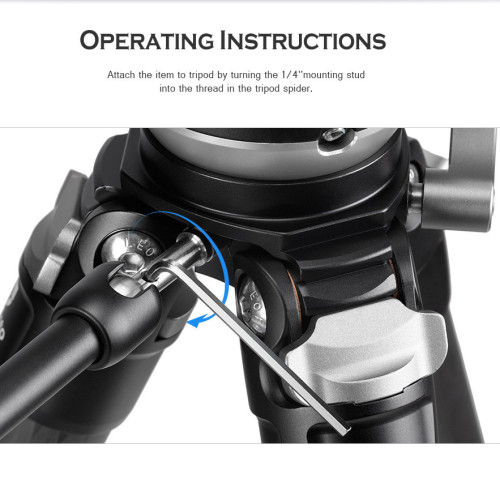 OPERATING INSTRUCTIONS

Attach the item to tripod by turning the 1/4"mounting stud into the thread in the tripod spider.

LEO

LEO